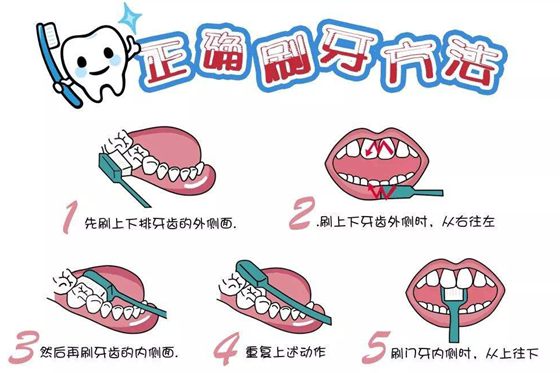 正确刷牙方法

1 先刷上下排牙齿的外侧面.

2 .刷上下牙齿外侧时，从右往左

3 然后再刷牙齿的内侧面.

4 重复上述动作

5 刷门牙内侧时，从上往下